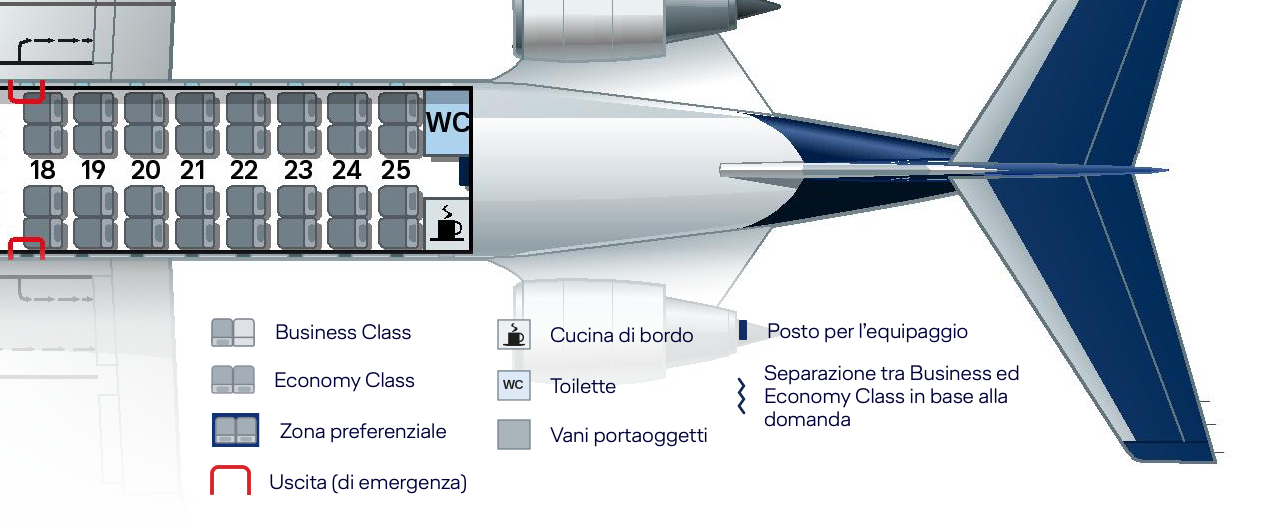 WC

18 19 20 21 22 23 24 25

Business Class

Economy Class

Zona preferenziale

Uscita (di emergenza)

Cucina di bordo

WC Toilette

Vani portaoggetti

Posto per l'equipaggio

Separazione tra Business ed Economy Class in base alla domanda