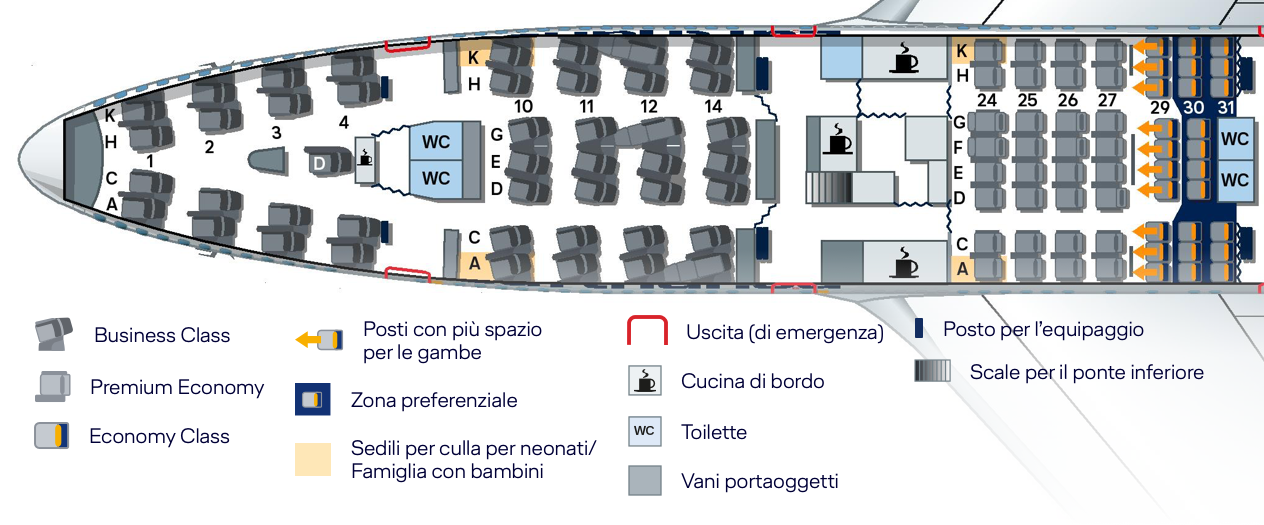 K
H
C
A
1
2
3
4
D
WC
WC
K
H
10
11
12
14
G
E
D
C
A
K
H
24
25
26
27
29
30
31
G
F
E
D
C
A
WC
WC

Business Class
Premium Economy
Economy Class
Posti con più spazio per le gambe
Zona preferenziale
Sedili per culla per neonati/ Famiglia con bambini
Uscita (di emergenza)
Cucina di bordo
WC Toilette
Vani portaoggetti
Posto per l'equipaggio
Scale per il ponte inferiore