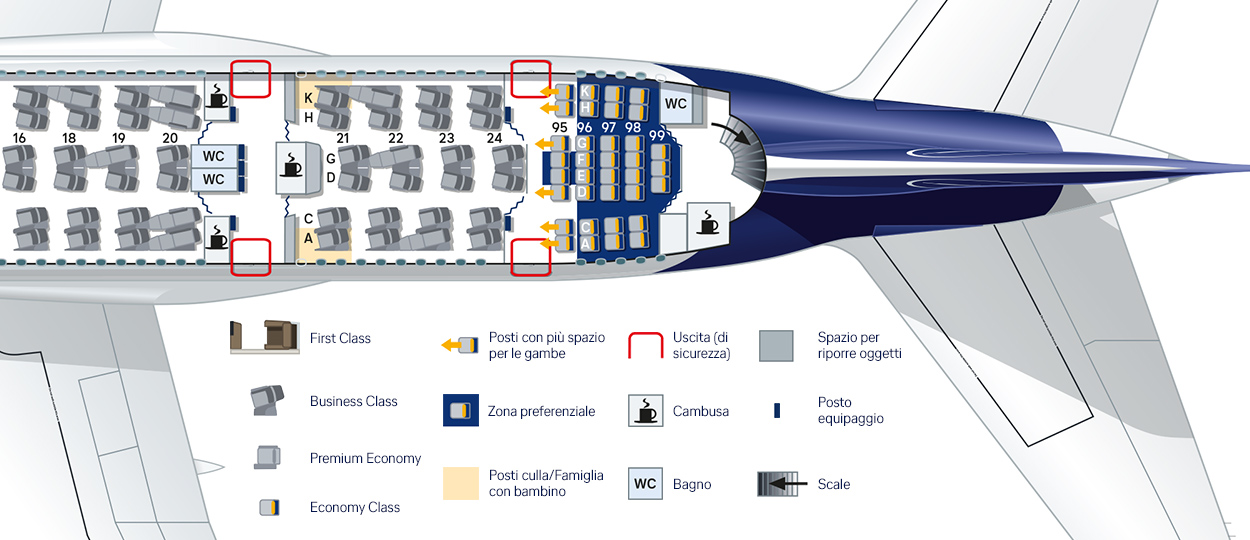 16 18 19 20 WC WC K H G D C A 21 22 23 24 95 96 97 98 99 K H G F E D C A WC

First Class
Business Class
Premium Economy
Economy Class
Posti con più spazio per le gambe
Zona preferenziale
Posti culla/Famiglia con bambino
Uscita (di sicurezza)
Cambusa
WC Bagno
Spazio per riporre oggetti
Posto equipaggio
Scale