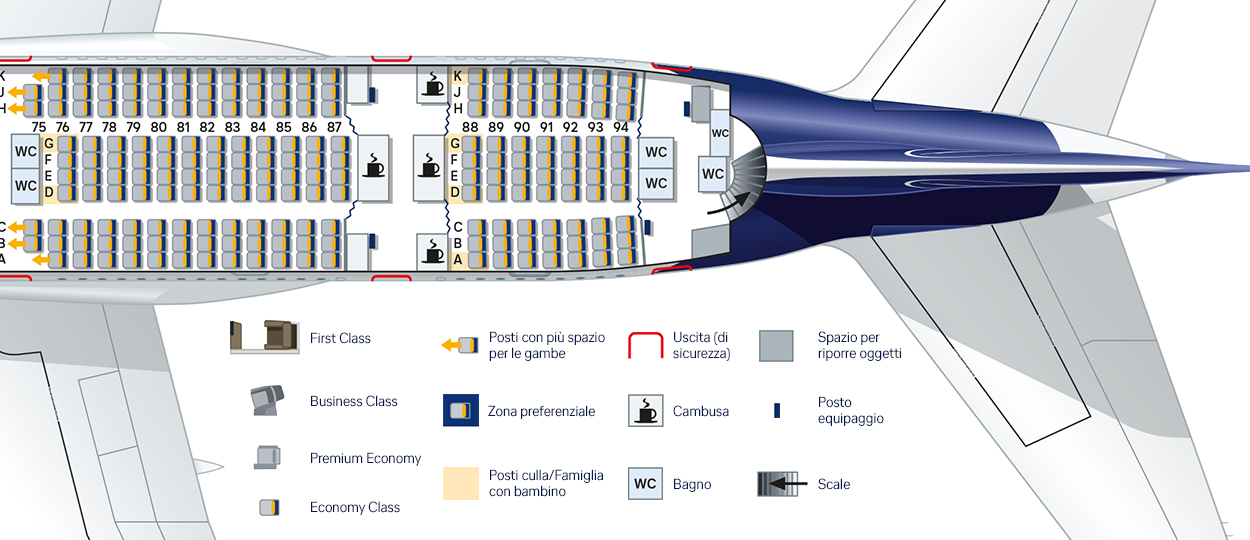 K
J
H
75 76 77 78 79 80 81 82 83 84 85 86 87
WC
WC
G
F
E
D
C
B
A
K
J
H
88 89 90 91 92 93 94
G
F
E
D
C
B
A
WC
WC
WC
WC

First Class

Business Class

Premium Economy

Economy Class

Posti con più spazio per le gambe

Zona preferenziale

Posti culla/Famiglia con bambino

Uscita (di sicurezza)

Cambusa

WC Bagno

Spazio per riporre oggetti

Posto equipaggio

Scale