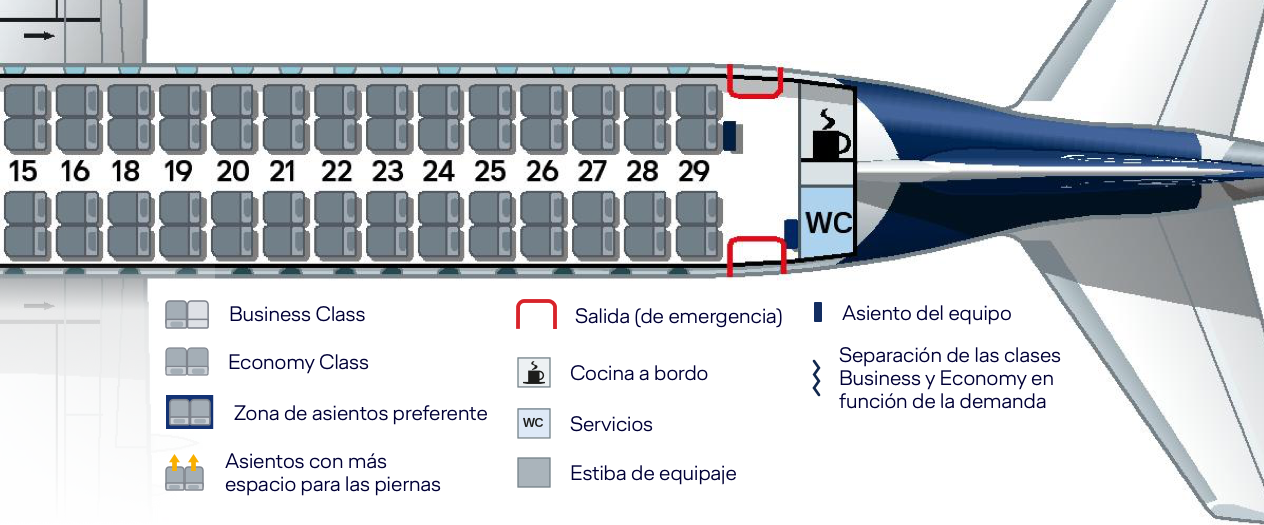 15 16 18 19 20 21 22 23 24 25 26 27 28 29

WC

Business Class

Economy Class

Zona de asientos preferente

Asientos con más espacio para las piernas

Salida (de emergencia)

Cocina a bordo

WC

Servicios

Estiba de equipaje

Asiento del equipo

Separación de las clases Business y Economy en función de la demanda