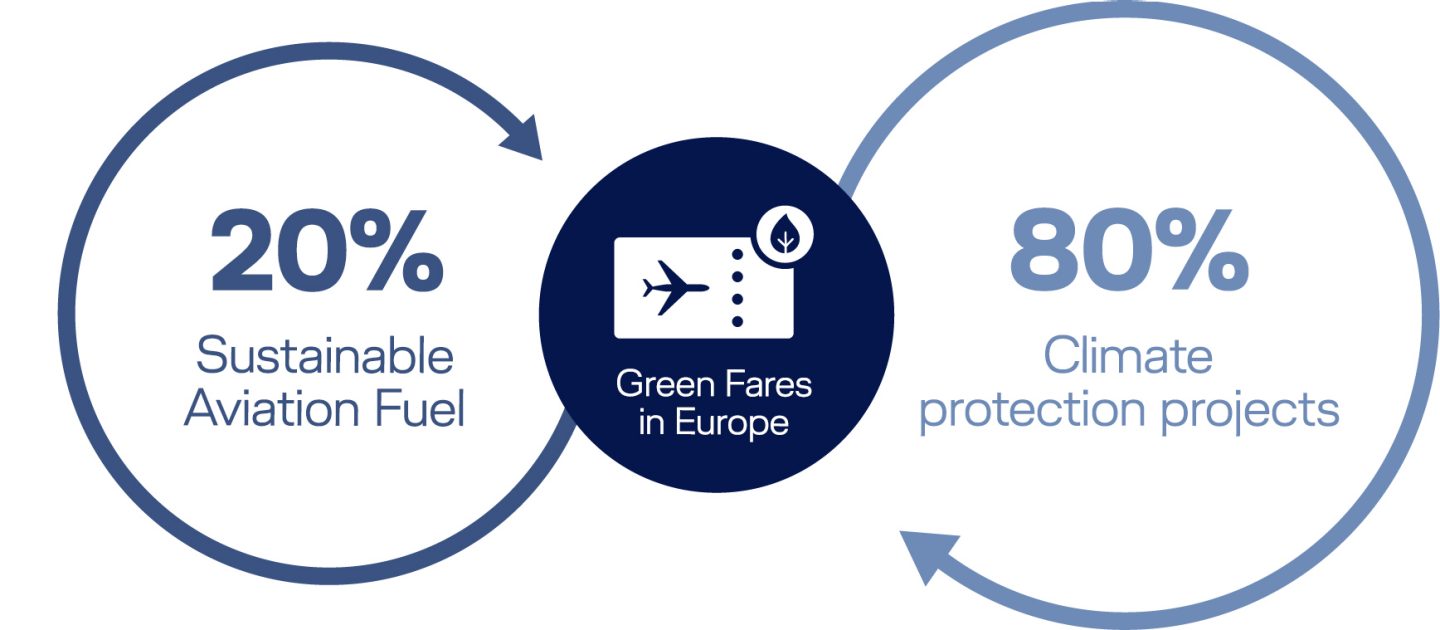 20%
Sustainable Aviation Fuel

Green Fares in Europe

80%
Climate protection projects